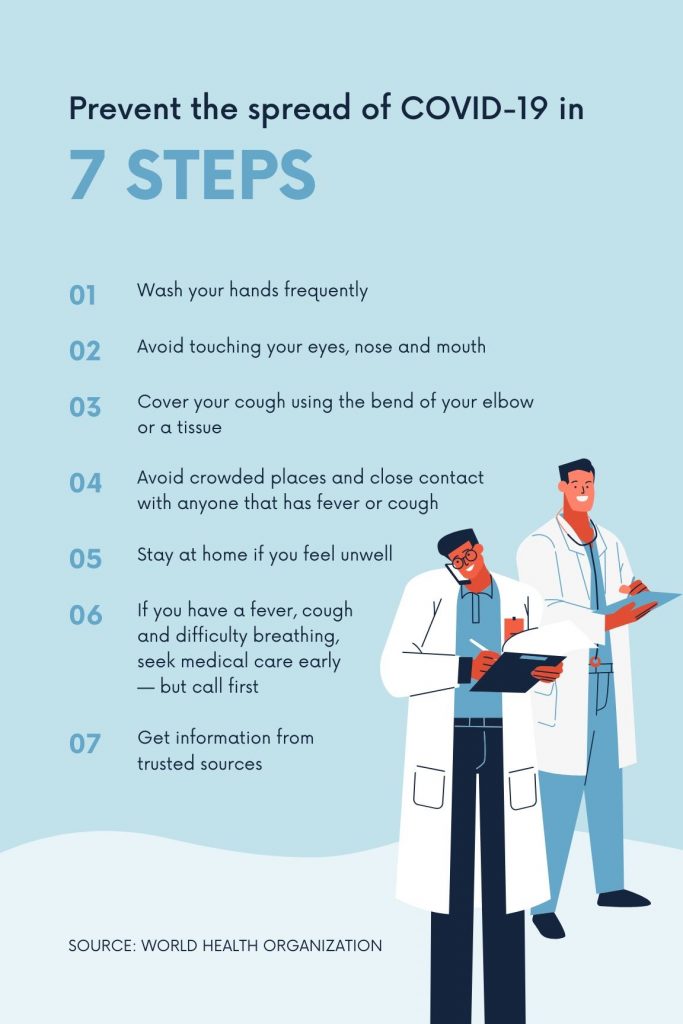 Prevent the spread of COVID-19 in

7 STEPS

01 Wash your hands frequently

02 Avoid touching your eyes, nose and mouth

03 Cover your cough using the bend of your elbow or a tissue

04 Avoid crowded places and close contact with anyone that has fever or cough

05 Stay at home if you feel unwell

06 If you have a fever, cough and difficulty breathing, seek medical care early — but call first

07 Get information from trusted sources

SOURCE: WORLD HEALTH ORGANIZATION