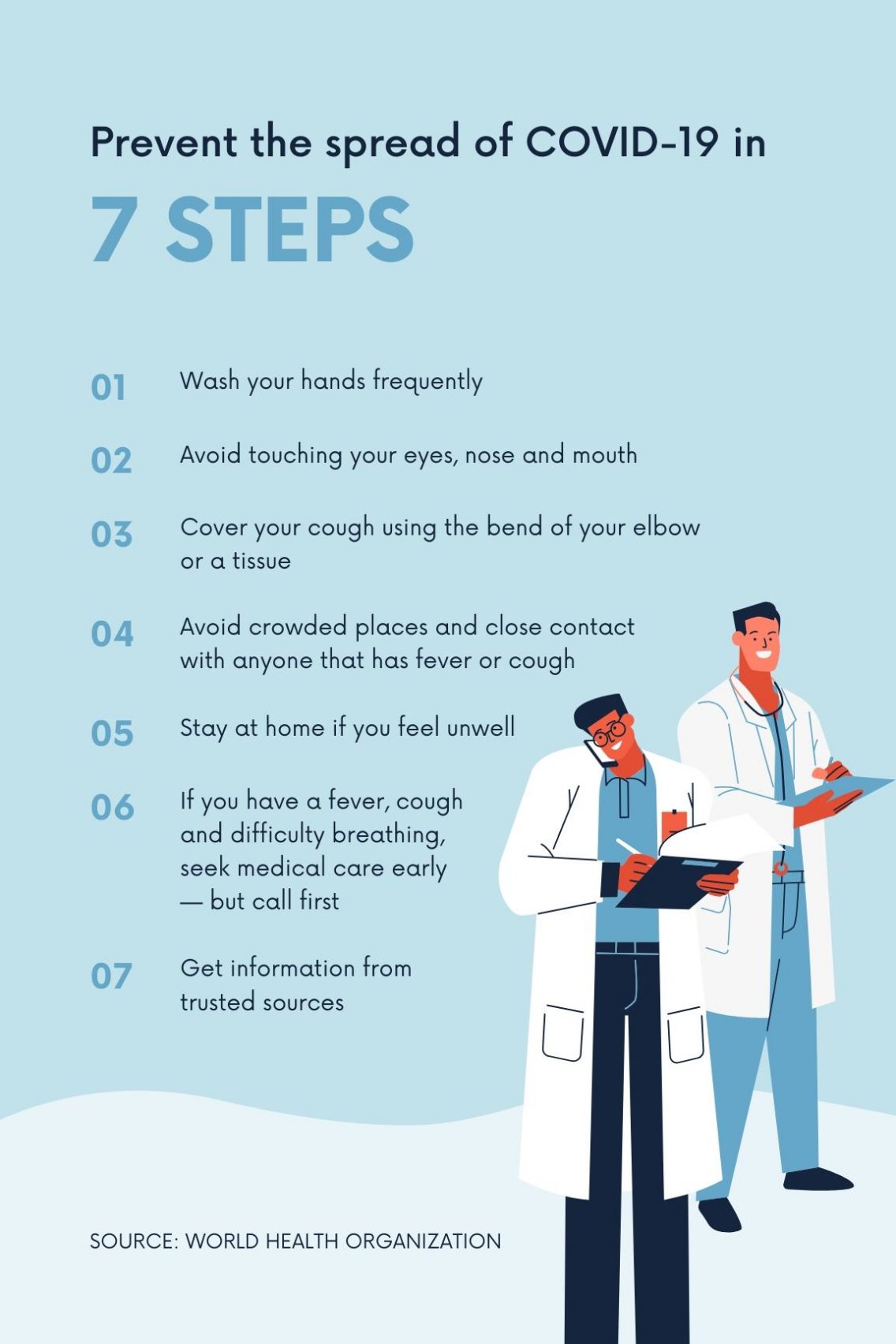 Prevent the spread of COVID-19 in

7 STEPS

01 Wash your hands frequently

02 Avoid touching your eyes, nose and mouth

03 Cover your cough using the bend of your elbow or a tissue

04 Avoid crowded places and close contact with anyone that has fever or cough

05 Stay at home if you feel unwell

06 If you have a fever, cough and difficulty breathing, seek medical care early — but call first

07 Get information from trusted sources

SOURCE: WORLD HEALTH ORGANIZATION