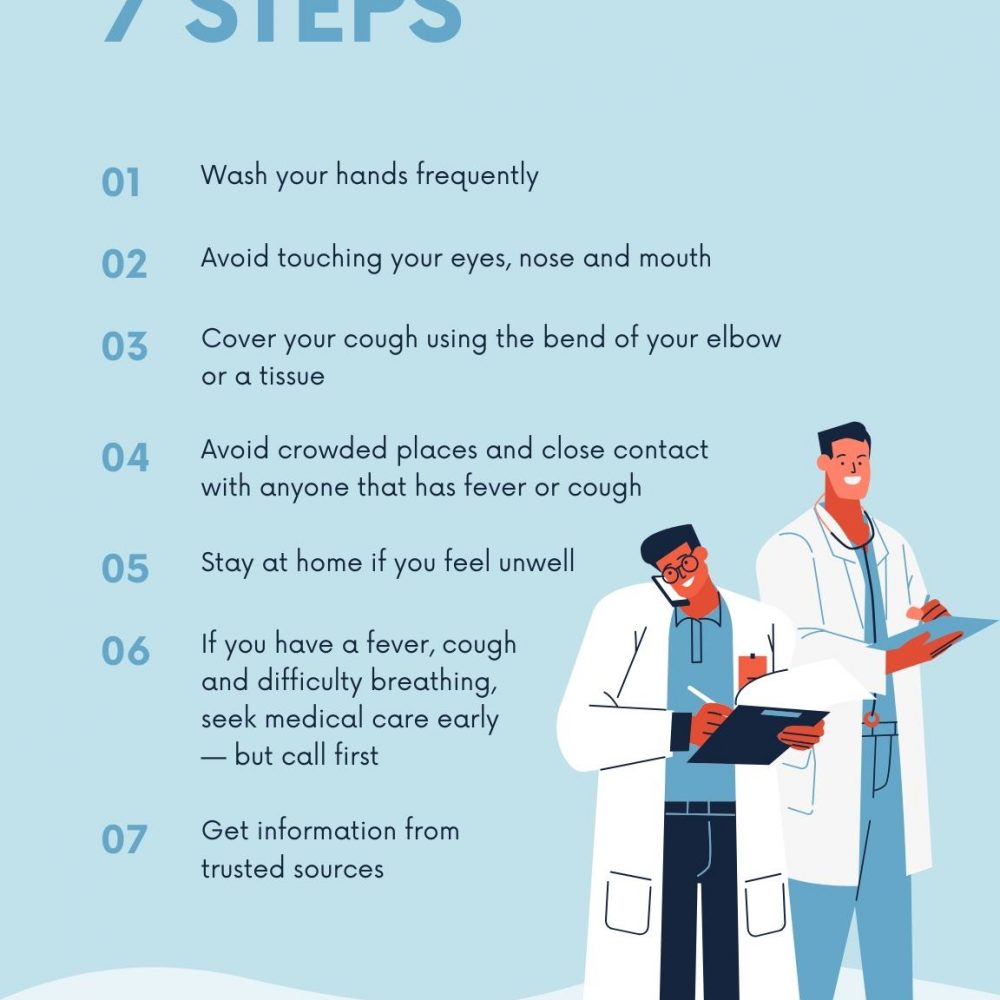 7 STEPS

01 Wash your hands frequently

02 Avoid touching your eyes, nose and mouth

03 Cover your cough using the bend of your elbow or a tissue

04 Avoid crowded places and close contact with anyone that has fever or cough

05 Stay at home if you feel unwell

06 If you have a fever, cough and difficulty breathing, seek medical care early — but call first

07 Get information from trusted sources